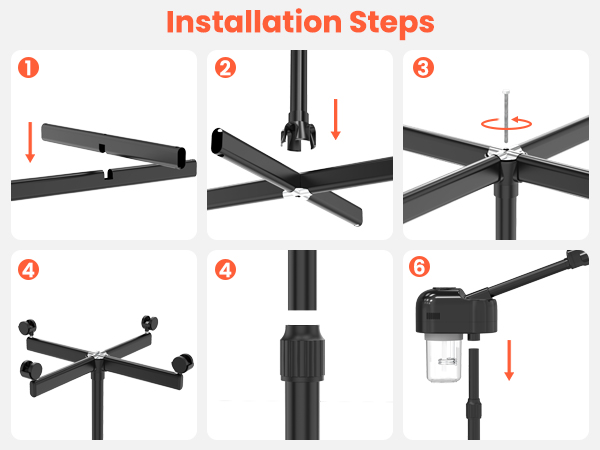 Installation Steps

1

2

3

4

4

6