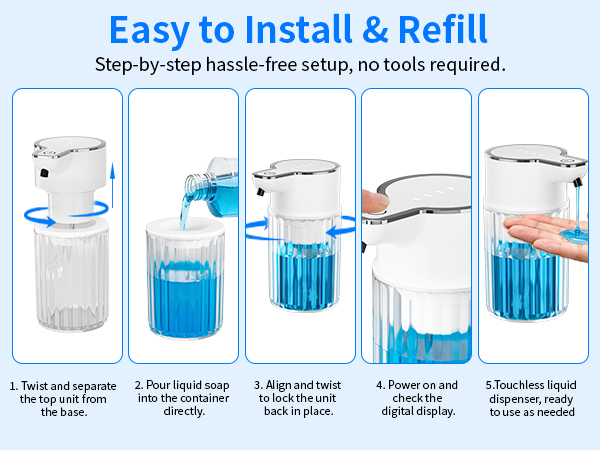 Easy to Install & Refill

Step-by-step hassle-free setup, no tools required.

1. Twist and separate the top unit from the base.

2. Pour liquid soap into the container directly.

3. Align and twist to lock the unit back in place.

4. Power on and check the digital display.

5.Touchless liquid dispenser, ready to use as needed