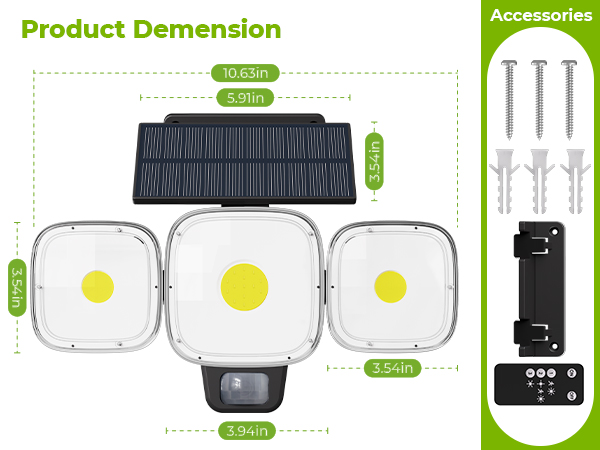 Product Demension

10.63in

5.91in

3.54in

3.54in

3.54in

3.94in

Accessories