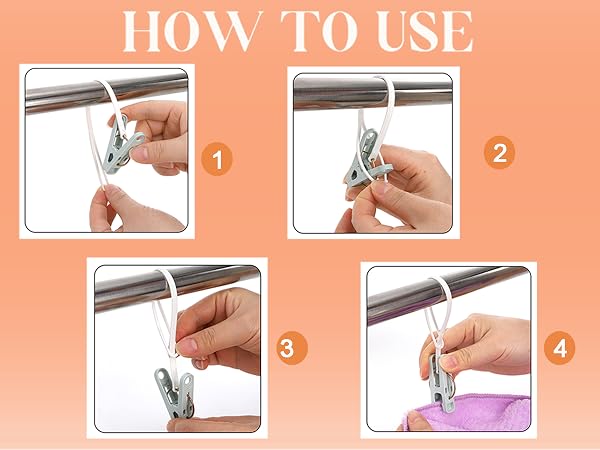 HOW TO USE

1

2

3

4