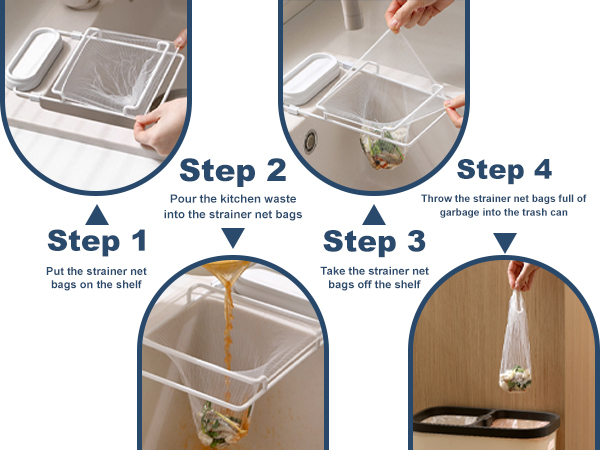 Step 1
Put the strainer net bags on the shelf

Step 2
Pour the kitchen waste into the strainer net bags

Step 3
Take the strainer net bags off the shelf

Step 4
Throw the strainer net bags full of garbage into the trash can