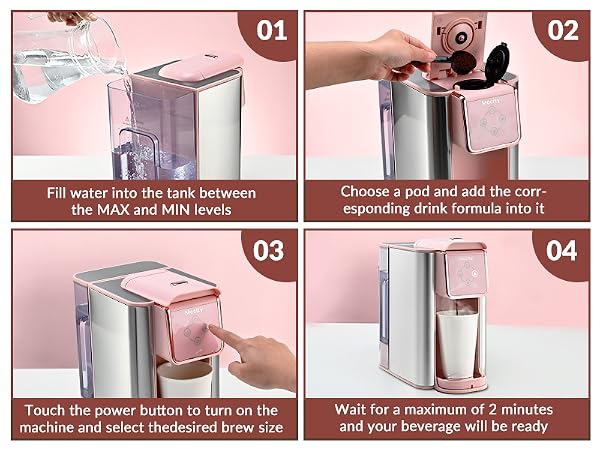 01

Fill water into the tank between the MAX and MIN levels

02

Mecity

Choose a pod and add the corresponding drink formula into it

03

Mecity

Touch the power button to turn on the machine and select thedesired brew size

04

Mecity

Wait for a maximum of 2 minutes and your beverage will be ready