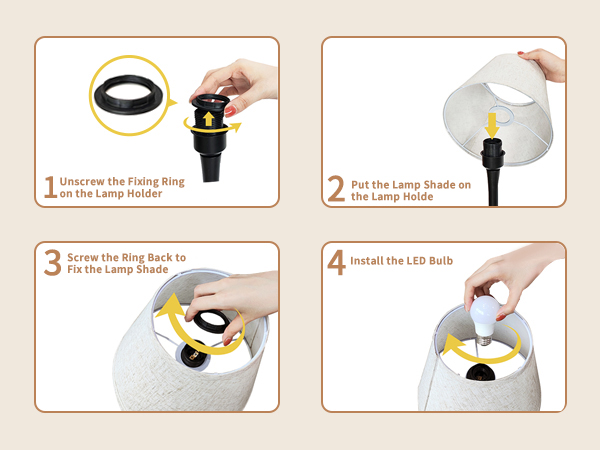 1 Unscrew the Fixing Ring on the Lamp Holder

2 Put the Lamp Shade on the Lamp Holde

3 Screw the Ring Back to Fix the Lamp Shade

4 Install the LED Bulb