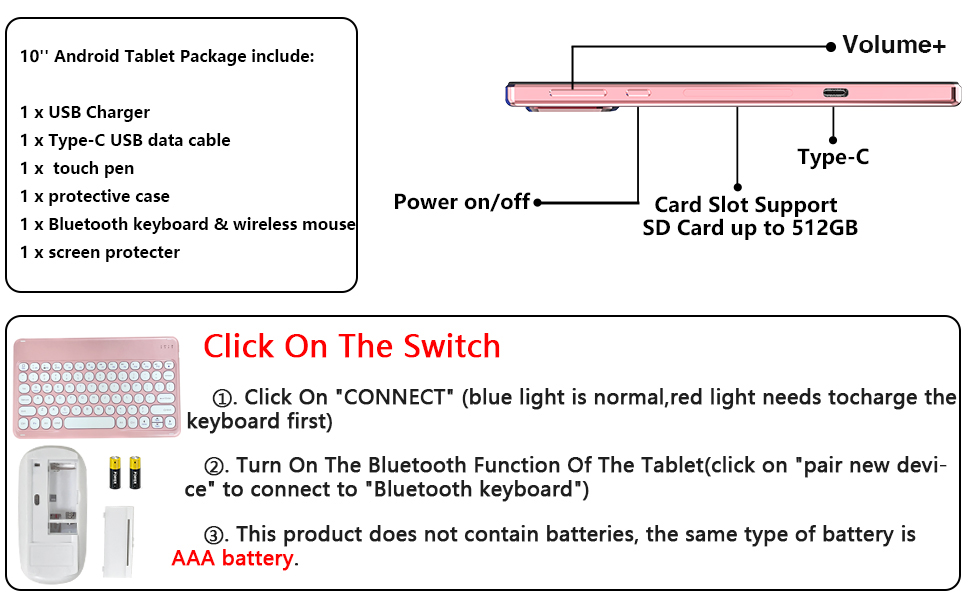 10'' Android Tablet Package include:

1 x USB Charger
1 x Type-C USB data cable
1 x  touch pen
1 x protective case
1 x Bluetooth keyboard & wireless mouse
1 x screen protecter

Volume+

Type-C

Power on/off

Card Slot Support
SD Card up to 512GB

Click On The Switch

①. Click On "CONNECT" (blue light is normal,red light needs tocharge the keyboard first)

②. Turn On The Bluetooth Function Of The Tablet(click on "pair new device" to connect to "Bluetooth keyboard")

③. This product does not contain batteries, the same type of battery is AAA battery.