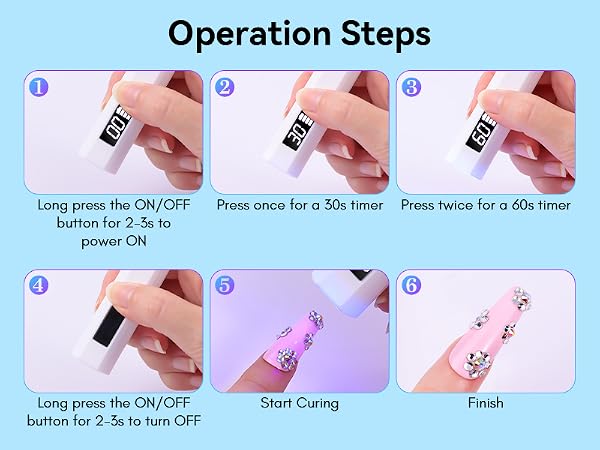 Operation Steps

1
00
Long press the ON/OFF button for 2-3s to power ON

2
30
Press once for a 30s timer

3
60
Press twice for a 60s timer

4
Long press the ON/OFF button for 2-3s to turn OFF

5
Start Curing

6
Finish