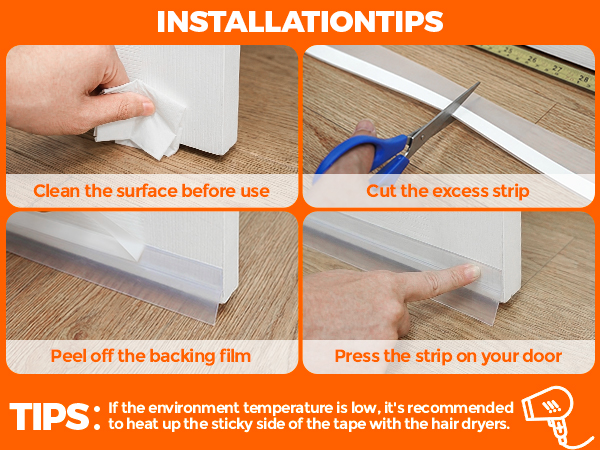 INSTALLATIONTIPS

25 26 27 28

Clean the surface before use

Cut the excess strip

Peel off the backing film

Press the strip on your door

TIPS: If the environment temperature is low, it's recommended to heat up the sticky side of the tape with the hair dryers.