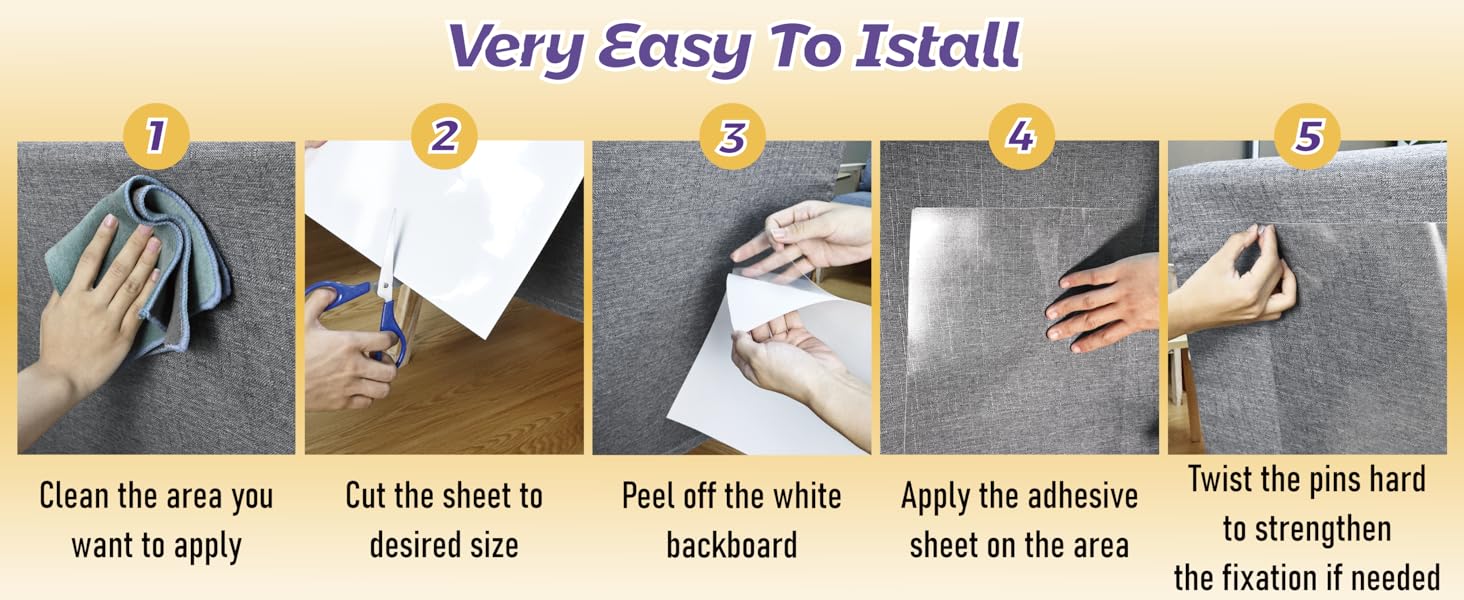 Very Easy To Istall

1

Clean the area you want to apply

2

Cut the sheet to desired size

3

Peel off the white backboard

4

Apply the adhesive sheet on the area

5

Twist the pins hard to strengthen the fixation if needed