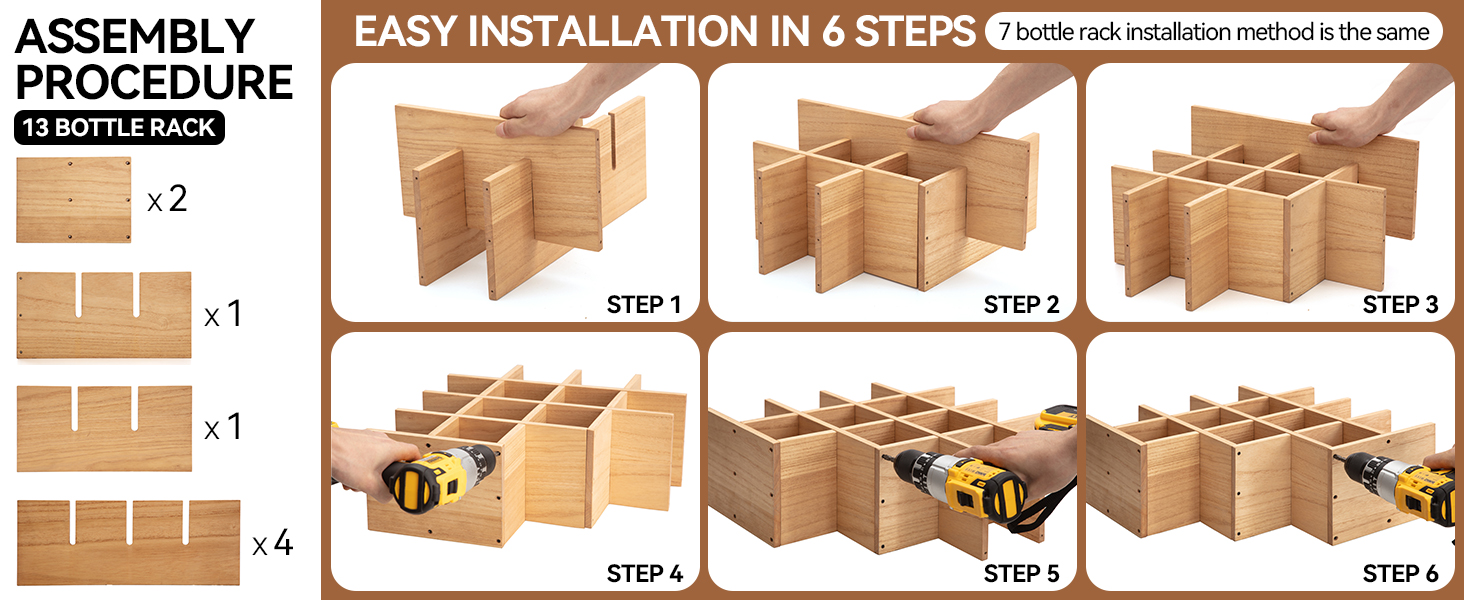 ASSEMBLY PROCEDURE

13 BOTTLE RACK

x 2

x 1

x 1

x 4

EASY INSTALLATION IN 6 STEPS

7 bottle rack installation method is the same

STEP 1

STEP 2

STEP 3

STEP 4

STEP 5

STEP 6