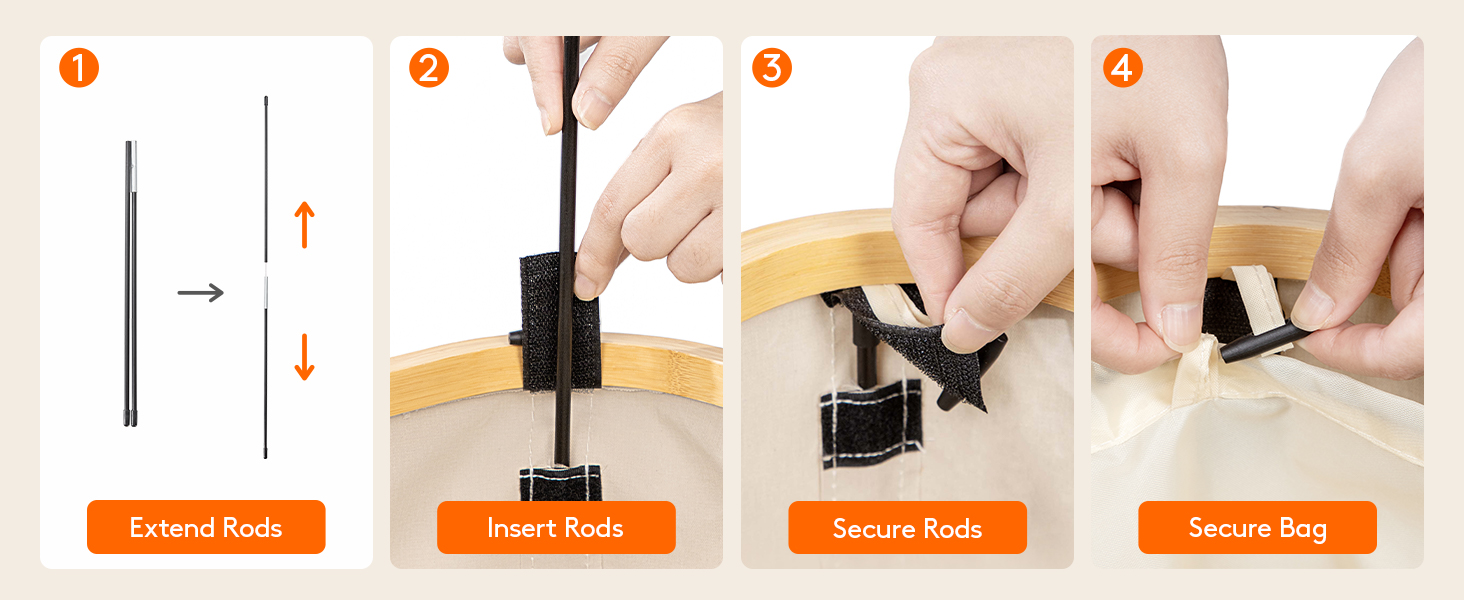 1
Extend Rods

2
Insert Rods

3
Secure Rods

4
Secure Bag