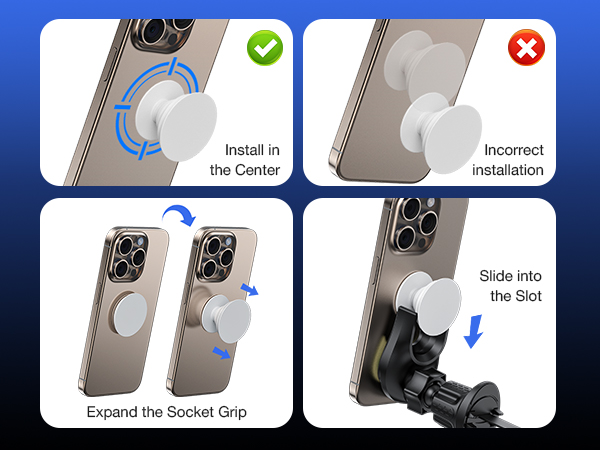 Install in the Center

Incorrect installation

Expand the Socket Grip

Slide into the Slot