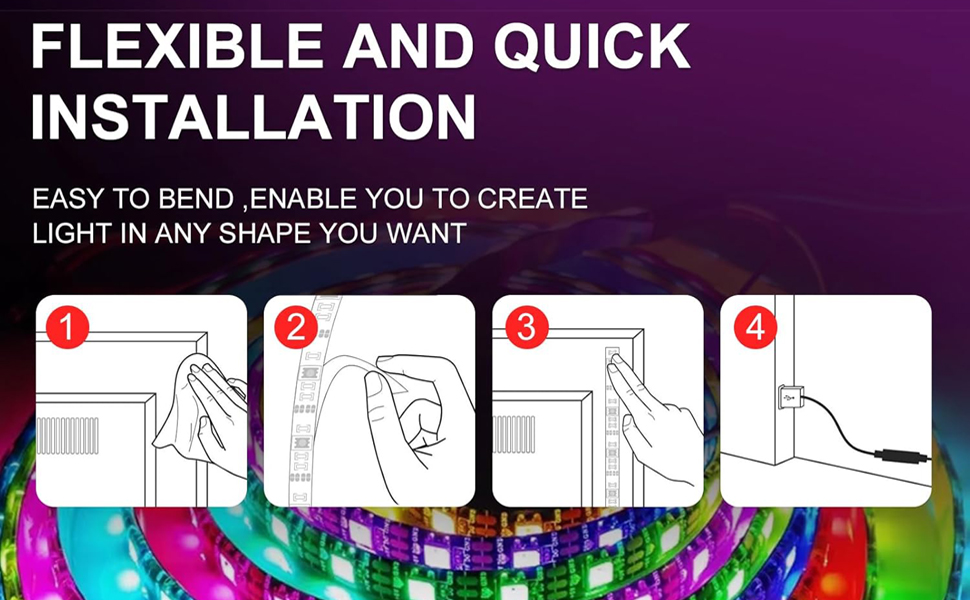 FLEXIBLE AND QUICK INSTALLATION

EASY TO BEND ,ENABLE YOU TO CREATE LIGHT IN ANY SHAPE YOU WANT

1

2

3

4