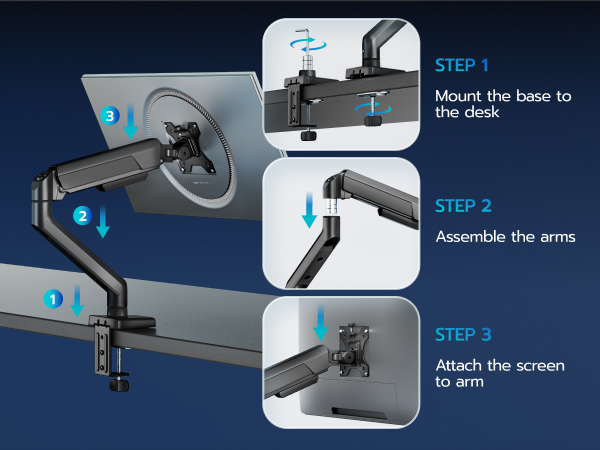 3

2

1

STEP 1

Mount the base to the desk

STEP 2

Assemble the arms

STEP 3

Attach the screen to arm