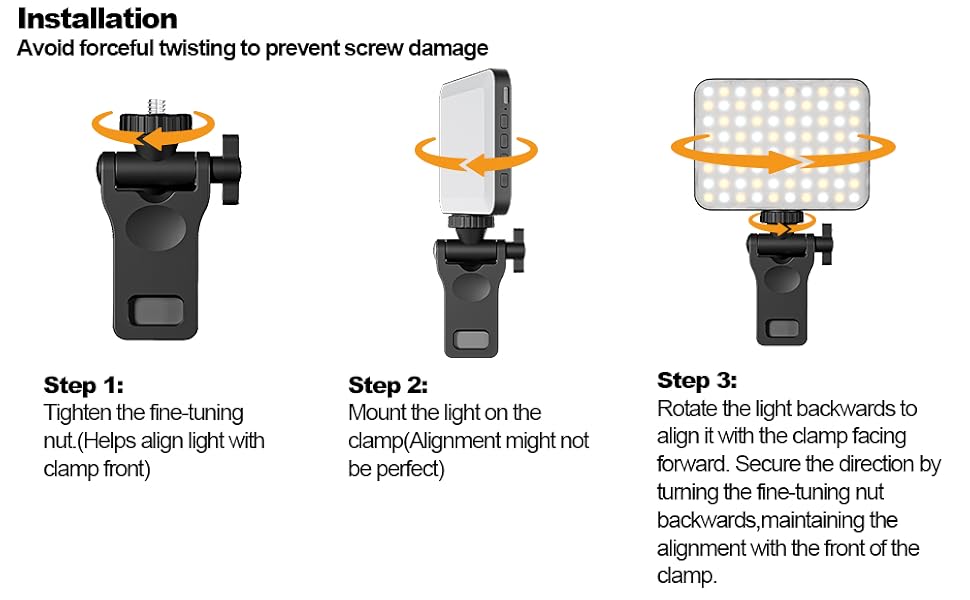 Installation
Avoid forceful twisting to prevent screw damage

Step 1:
Tighten the fine-tuning nut.(Helps align light with clamp front)

Step 2:
Mount the light on the clamp(Alignment might not be perfect)

Step 3:
Rotate the light backwards to align it with the clamp facing forward. Secure the direction by turning the fine-tuning nut backwards,maintaining the alignment with the front of the clamp.