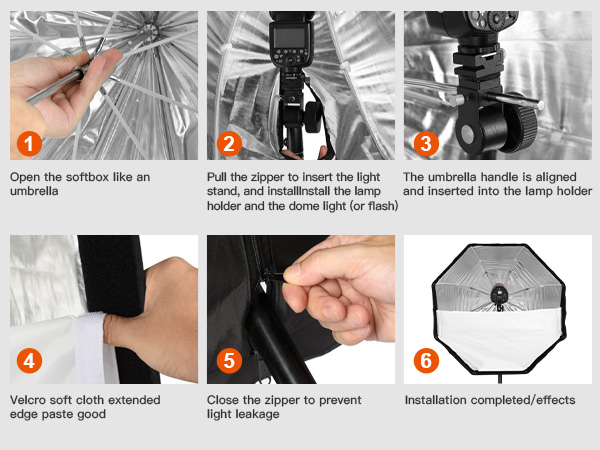 1

Open the softbox like an umbrella

2

Pull the zipper to insert the light stand, and installInstall the lamp holder and the dome light (or flash)

3

The umbrella handle is aligned and inserted into the lamp holder

4

Velcro soft cloth extended edge paste good

5

Close the zipper to prevent light leakage

6

Installation completed/effects