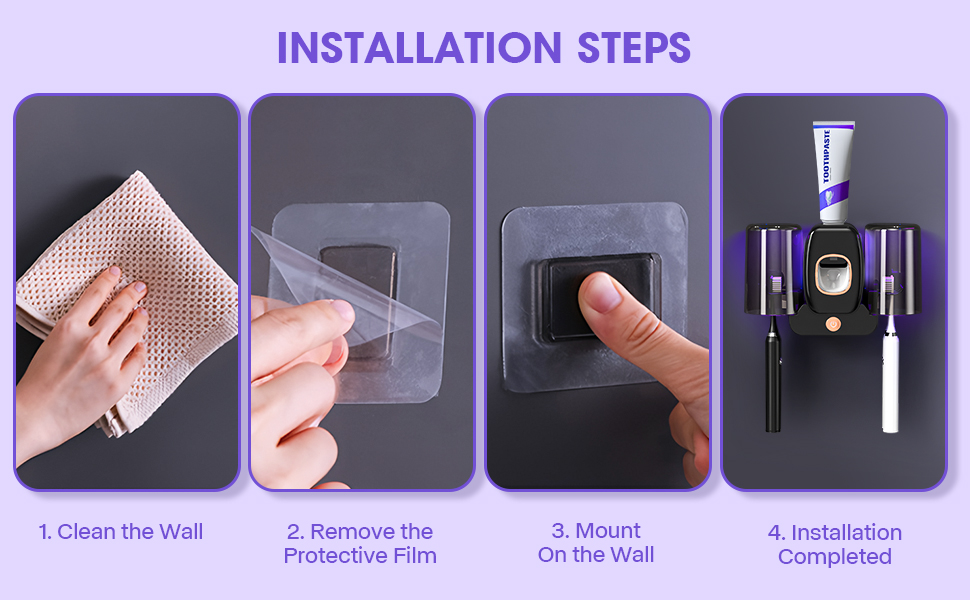 INSTALLATION STEPS

TOOTHPASTE

1. Clean the Wall

2. Remove the Protective Film

3. Mount On the Wall

4. Installation Completed