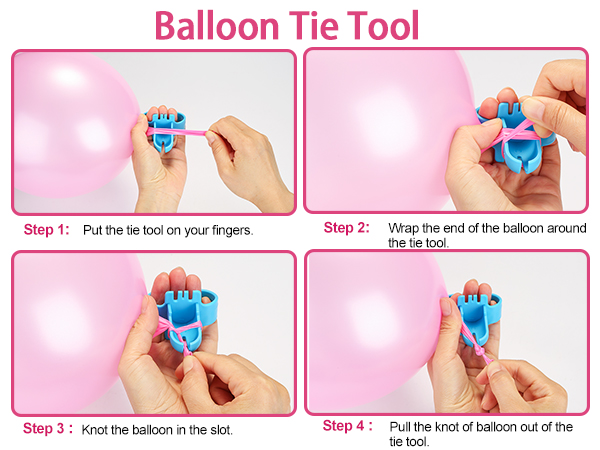 Balloon Tie Tool

Step 1: Put the tie tool on your fingers.

Step 2: Wrap the end of the balloon around the tie tool.

Step 3 : Knot the balloon in the slot.

Step 4 : Pull the knot of balloon out of the tie tool.