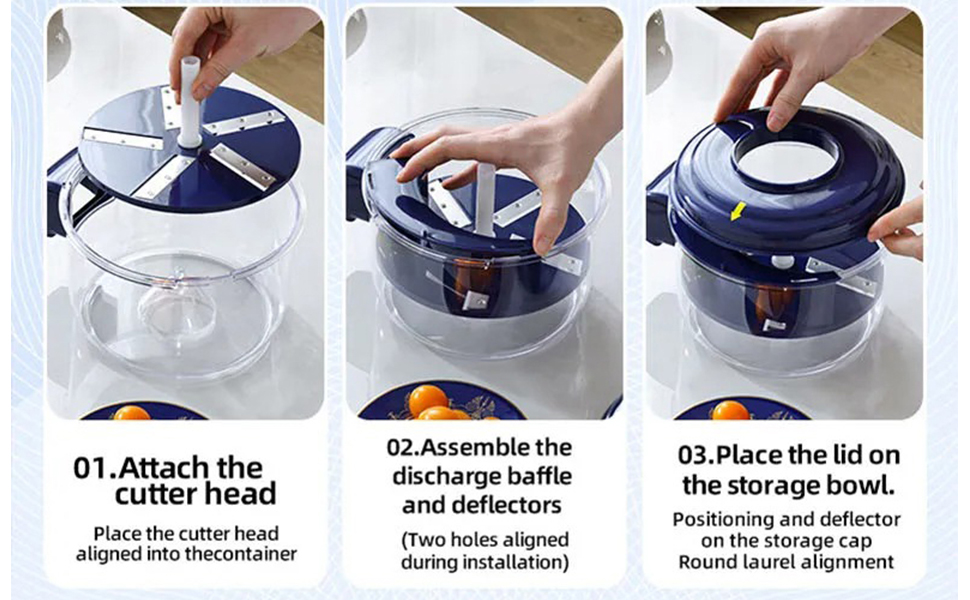 01.Attach the cutter head

Place the cutter head aligned into thecontainer

02.Assemble the discharge baffle and deflectors

(Two holes aligned during installation)

03.Place the lid on the storage bowl.

Positioning and deflector on the storage cap Round laurel alignment