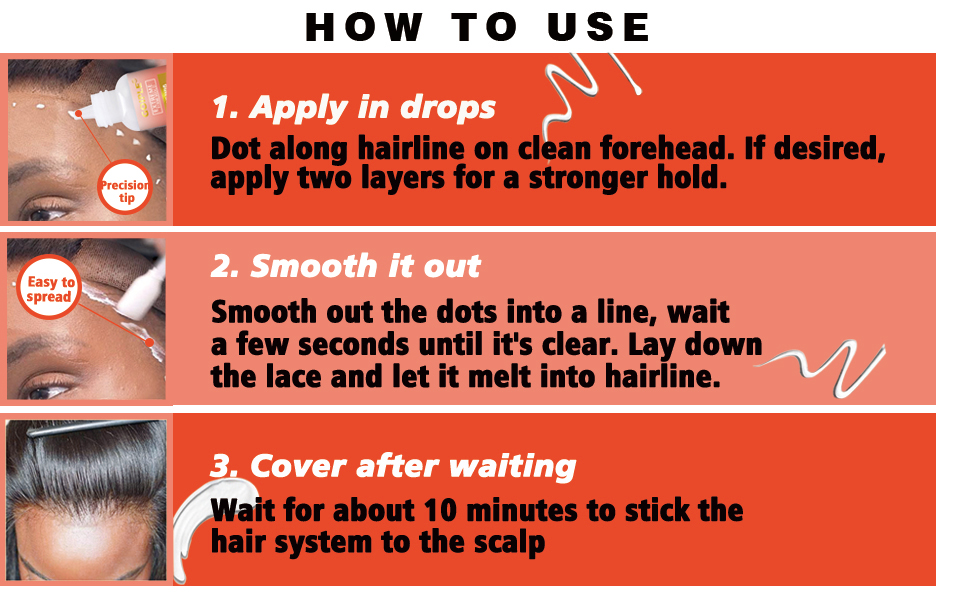 HOW TO USE

Precision tip

1. Apply in drops

Dot along hairline on clean forehead. If desired, apply two layers for a stronger hold.

Easy to spread

2. Smooth it out

Smooth out the dots into a line, wait a few seconds until it's clear. Lay down the lace and let it melt into hairline.

3. Cover after waiting

Wait for about 10 minutes to stick the hair system to the scalp