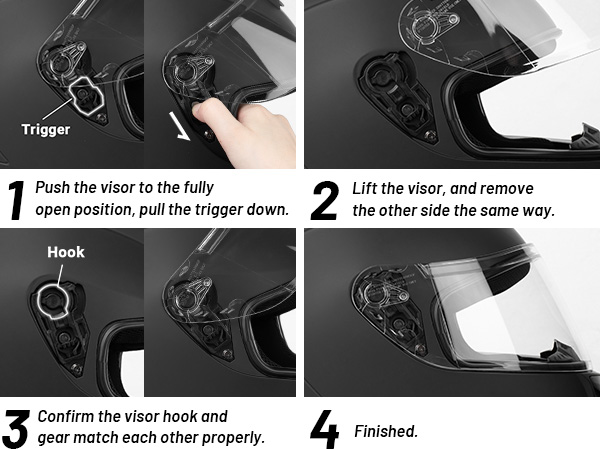 Trigger

1 Push the visor to the fully open position, pull the trigger down.

2 Lift the visor, and remove the other side the same way.

Hook

3 Confirm the visor hook and gear match each other properly.

4 Finished.