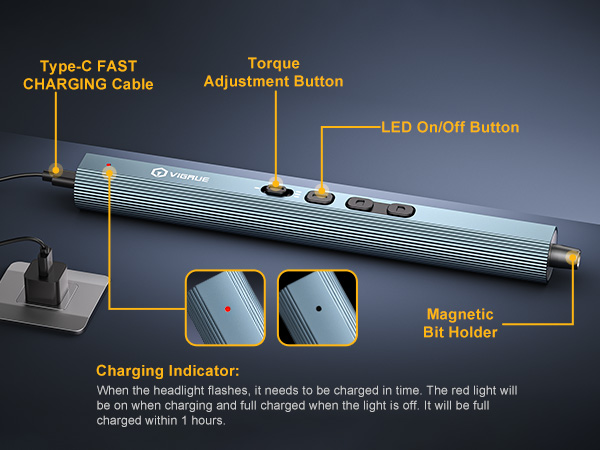 Type-C FAST CHARGING Cable

Torque Adjustment Button

LED On/Off Button

VIGRUE

Magnetic Bit Holder

Charging Indicator:

When the headlight flashes, it needs to be charged in time. The red light will be on when charging and full charged when the light is off. It will be full charged within 1 hours.