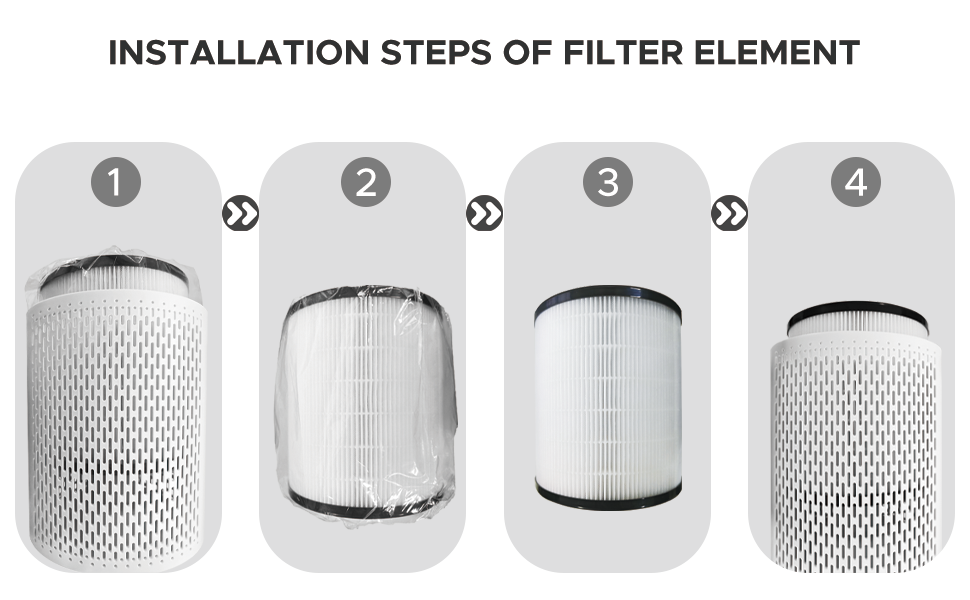 INSTALLATION STEPS OF FILTER ELEMENT

1

2

3

4