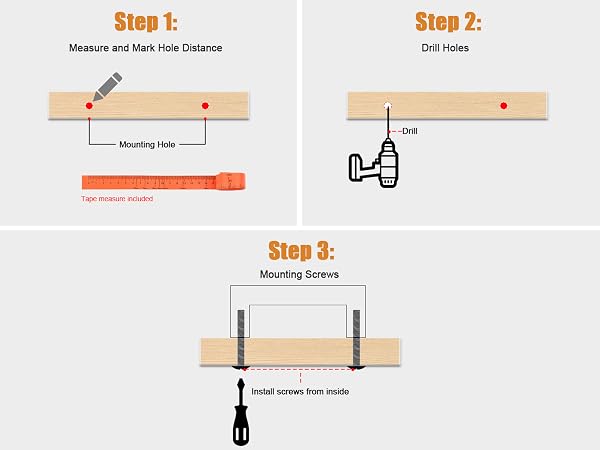 Step 1:
Measure and Mark Hole Distance
Mounting Hole
Tape measure included

Step 2:
Drill Holes
Drill

Step 3:
Mounting Screws
Install screws from inside