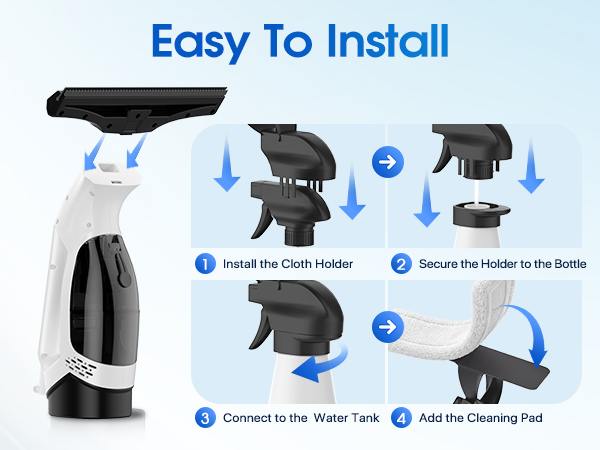 Easy To Install

1 Install the Cloth Holder

2 Secure the Holder to the Bottle

3 Connect to the Water Tank

4 Add the Cleaning Pad