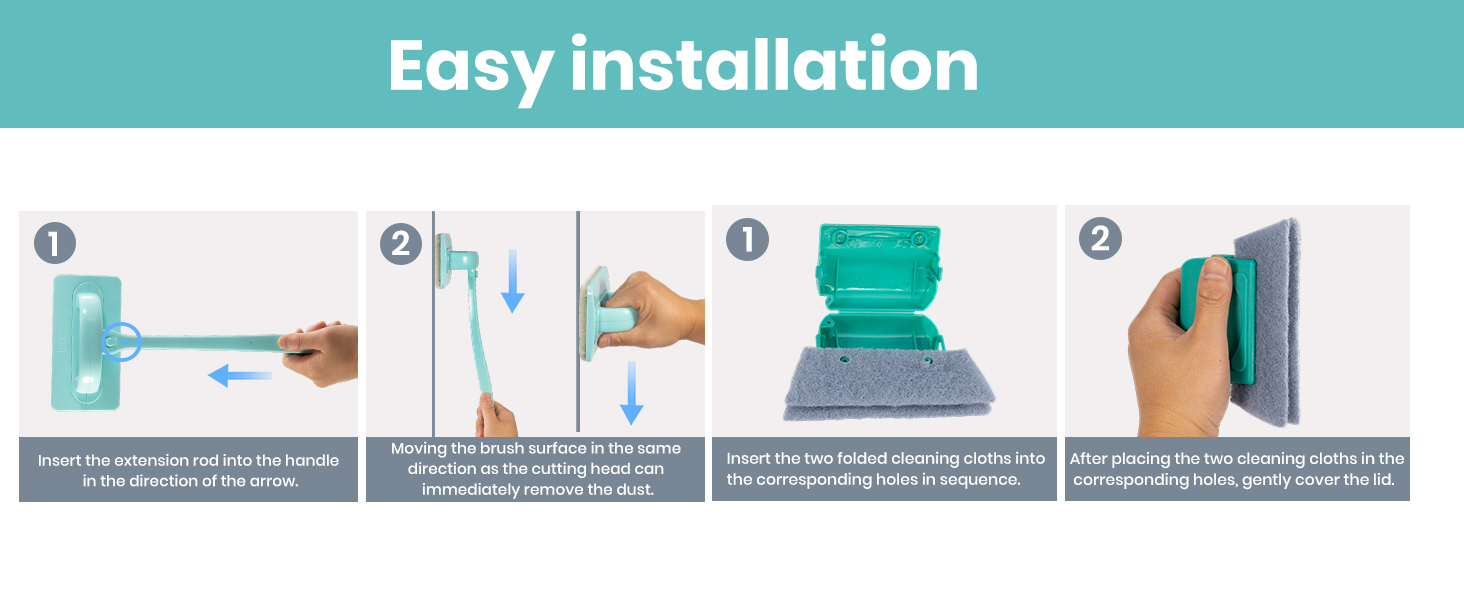 Easy installation

1

Insert the extension rod into the handle in the direction of the arrow.

2

Moving the brush surface in the same direction as the cutting head can immediately remove the dust.

1

Insert the two folded cleaning cloths into the corresponding holes in sequence.

2

After placing the two cleaning cloths in the corresponding holes, gently cover the lid.