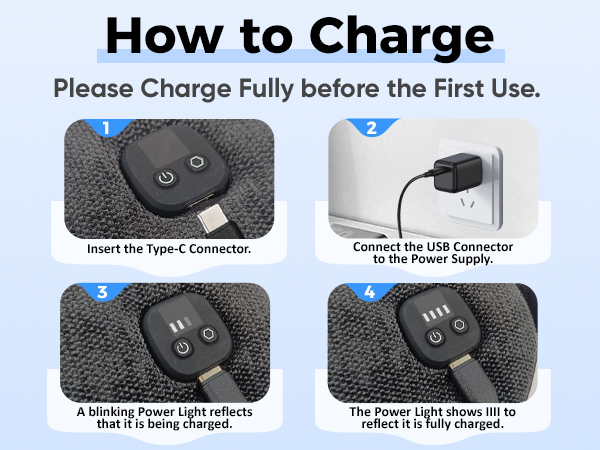 How to Charge

Please Charge Fully before the First Use.

1

Insert the Type-C Connector.

2

Connect the USB Connector to the Power Supply.

3

A blinking Power Light reflects that it is being charged.

4

The Power Light shows IIII to reflect it is fully charged.