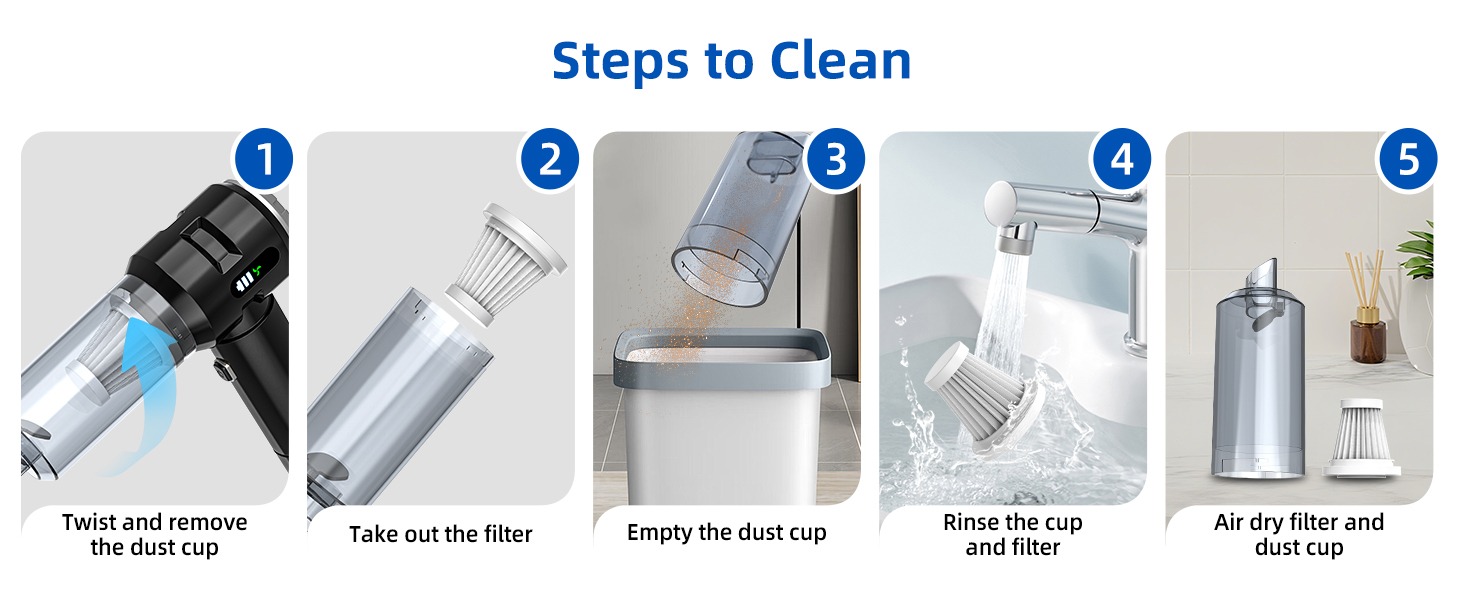 Steps to Clean

1

Twist and remove the dust cup

2

Take out the filter

3

Empty the dust cup

4

Rinse the cup and filter

5

Air dry filter and dust cup