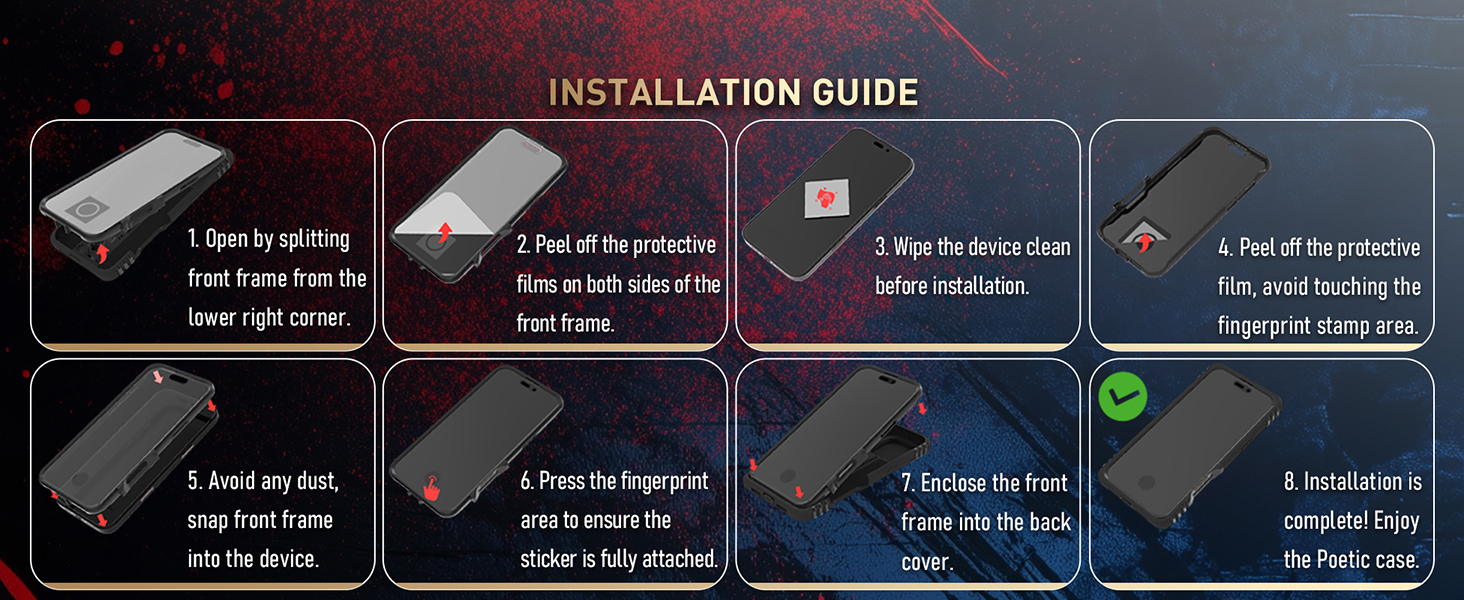 INSTALLATION GUIDE

1. Open by splitting front frame from the lower right corner.

2. Peel off the protective films on both sides of the front frame.

3. Wipe the device clean before installation.

4. Peel off the protective film, avoid touching the fingerprint stamp area.

5. Avoid any dust, snap front frame into the device.

6. Press the fingerprint area to ensure the sticker is fully attached.

7. Enclose the front frame into the back cover.

8. Installation is complete! Enjoy the Poetic case.