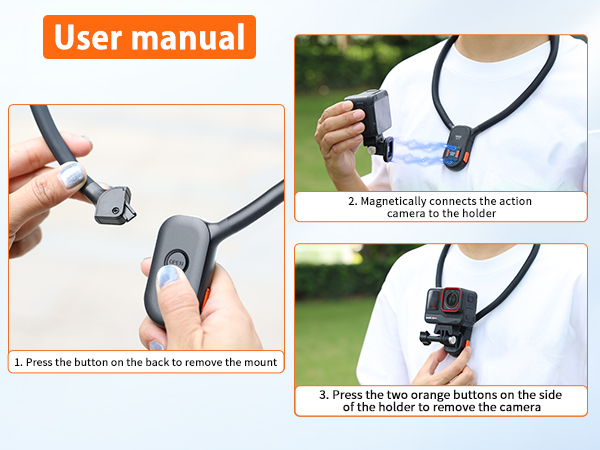 User manual

1. Press the button on the back to remove the mount

2. Magnetically connects the action camera to the holder

3. Press the two orange buttons on the side of the holder to remove the camera