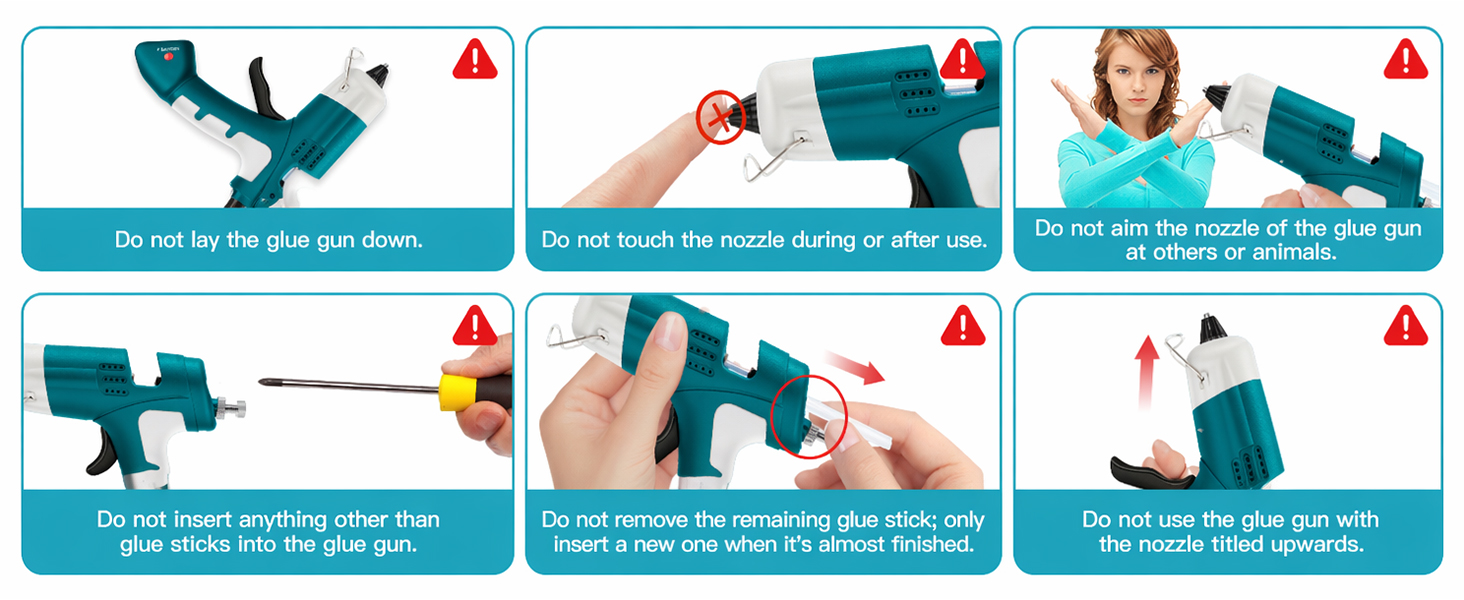 Do not lay the glue gun down.

Do not touch the nozzle during or after use.

Do not aim the nozzle of the glue gun at others or animals.

Do not insert anything other than glue sticks into the glue gun.

Do not remove the remaining glue stick; only insert a new one when it's almost finished.

Do not use the glue gun with the nozzle titled upwards.