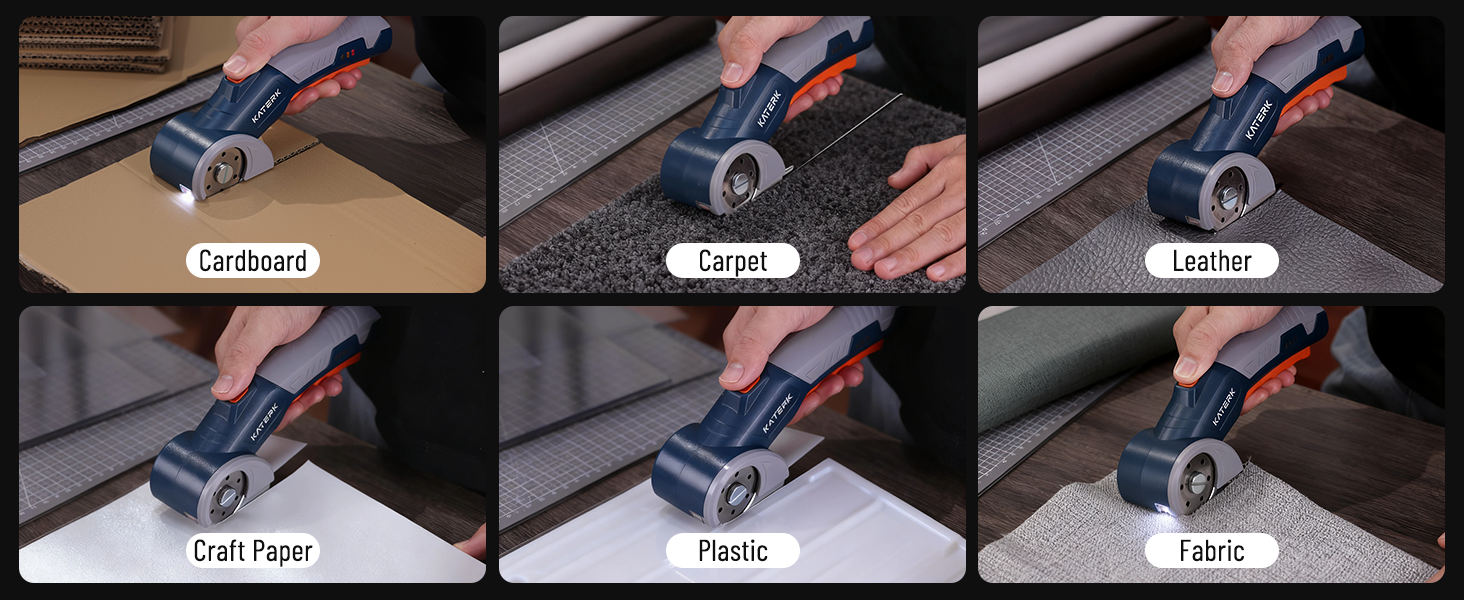 KATERK
Cardboard

KATERK
Carpet

KATERK
Leather

KATERK
Craft Paper

KATERK
Plastic

KATERK
Fabric