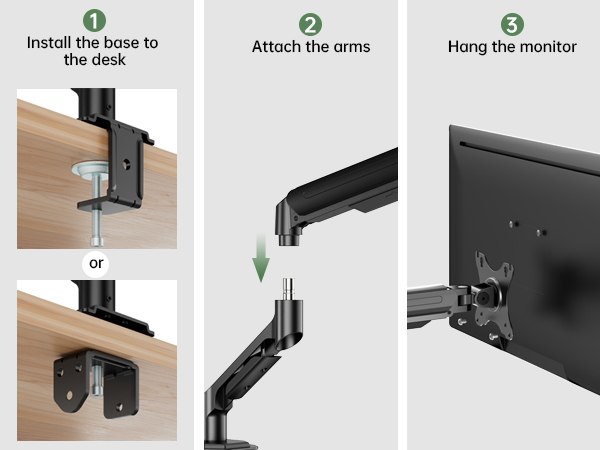 1
Install the base to the desk

or

2
Attach the arms

3
Hang the monitor