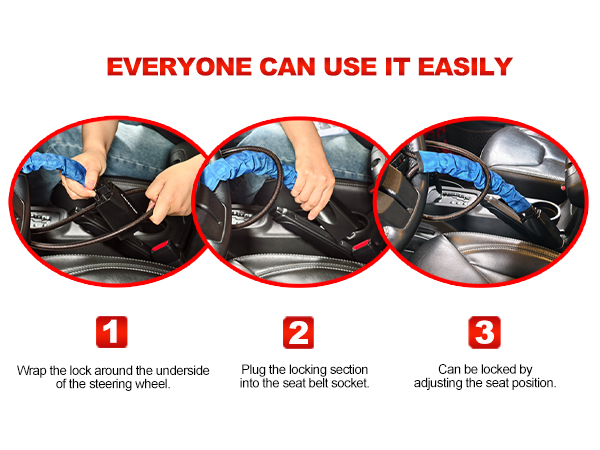 EVERYONE CAN USE IT EASILY

1

Wrap the lock around the underside of the steering wheel.

2

Plug the locking section into the seat belt socket.

3

Can be locked by adjusting the seat position.