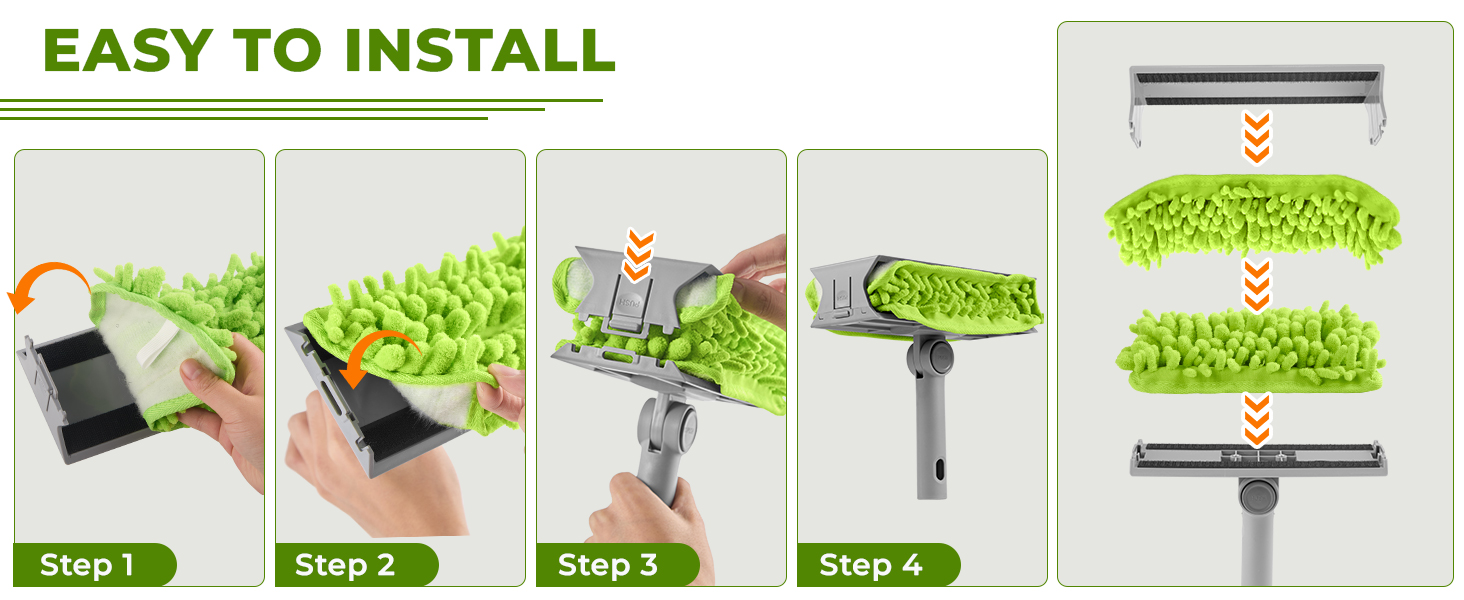 EASY TO INSTALL

Step 1

Step 2

Step 3

Step 4