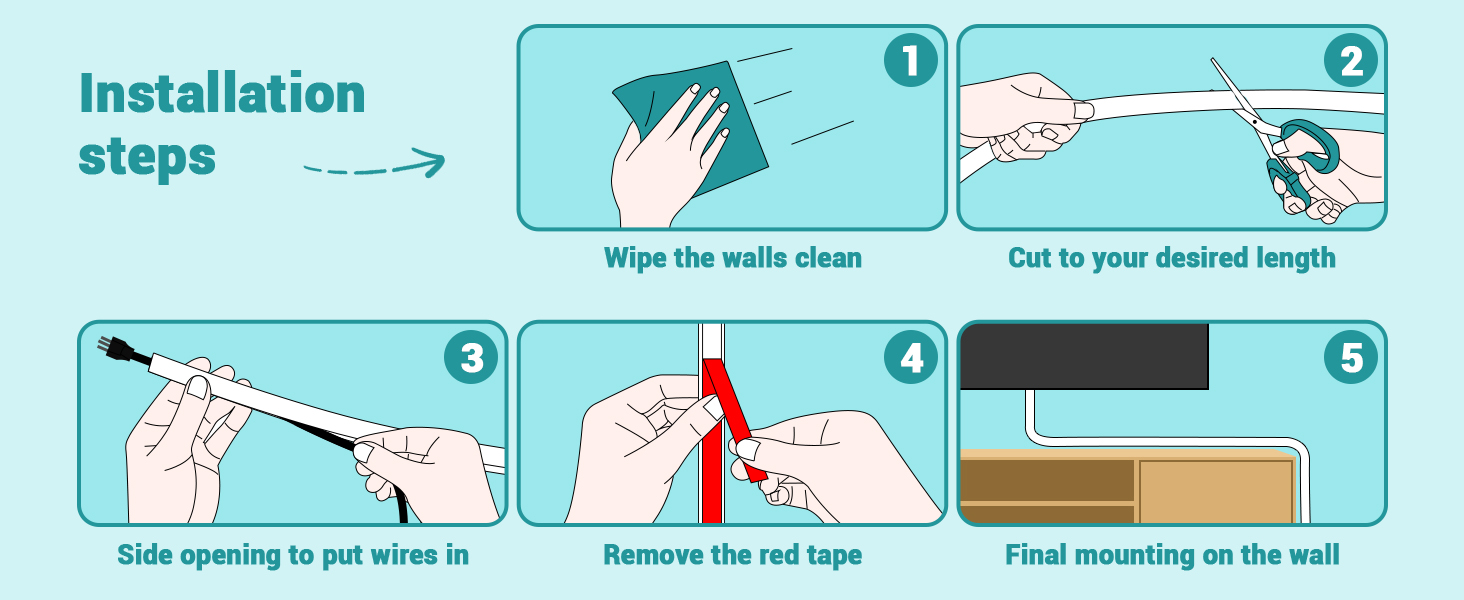 Installation steps

1

Wipe the walls clean

2

Cut to your desired length

3

Side opening to put wires in

4

Remove the red tape

5

Final mounting on the wall