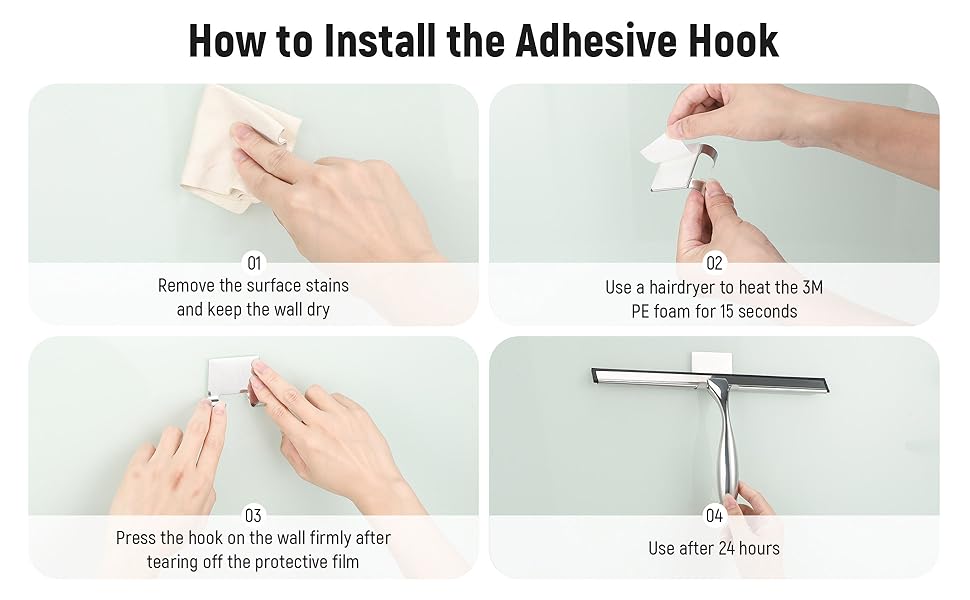 How to Install the Adhesive Hook

01
Remove the surface stains and keep the wall dry

02
Use a hairdryer to heat the 3M PE foam for 15 seconds

03
Press the hook on the wall firmly after tearing off the protective film

04
Use after 24 hours