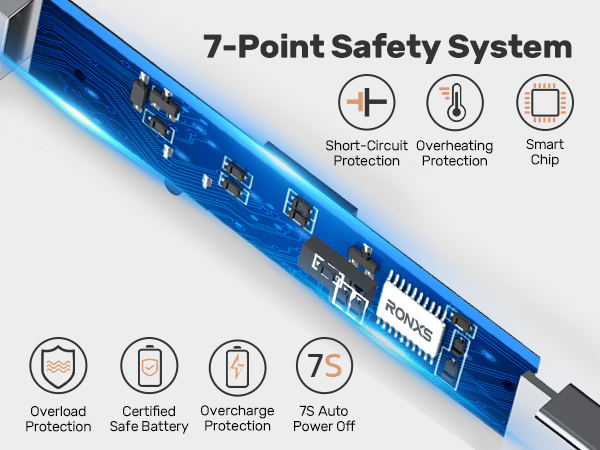 7-Point Safety System

Short-Circuit Protection

Overheating Protection

Smart Chip

RONXS

Overload Protection

Certified Safe Battery

Overcharge Protection

7S

7S Auto Power Off