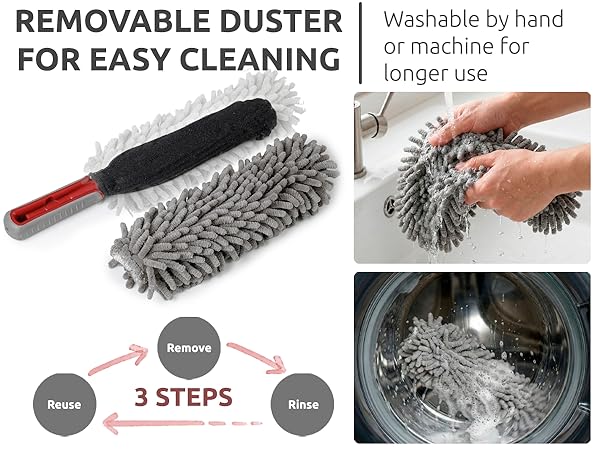 REMOVABLE DUSTER FOR EASY CLEANING

Washable by hand or machine for longer use

Remove

Reuse

3 STEPS

Rinse