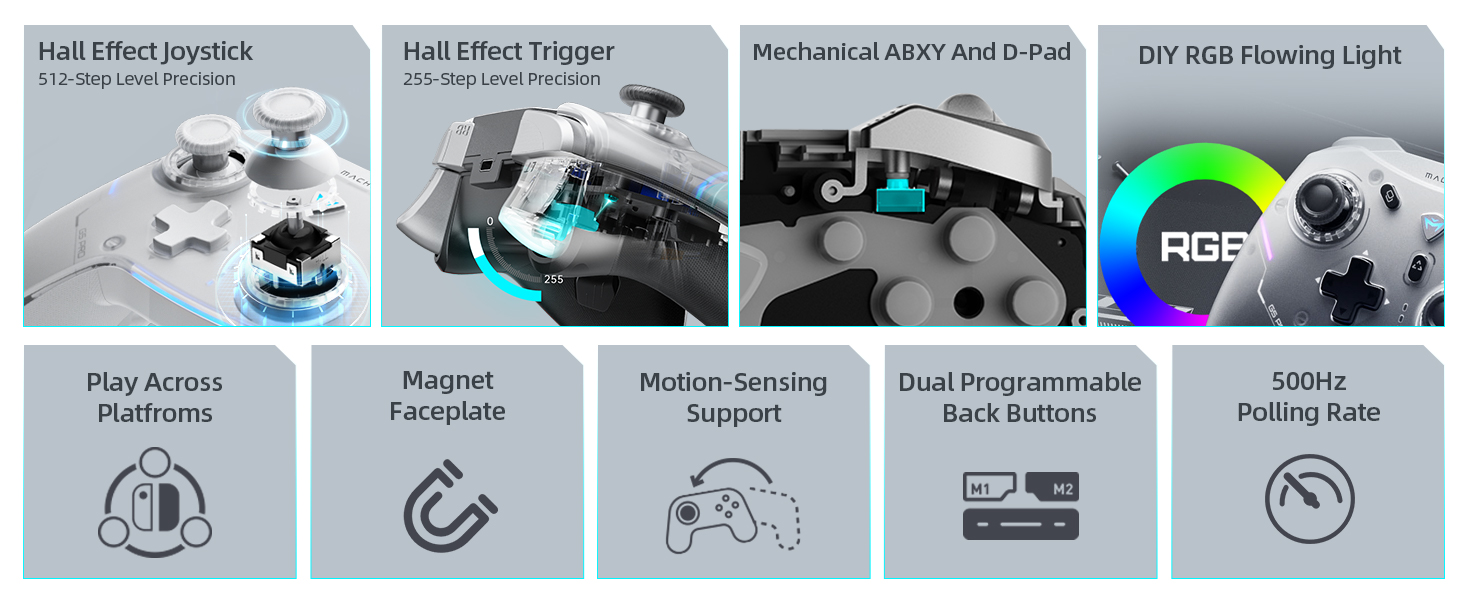 Hall Effect Joystick
512-Step Level Precision

Hall Effect Trigger
255-Step Level Precision

0

255

Mechanical ABXY And D-Pad

DIY RGB Flowing Light

RGB

Play Across Platfroms

Magnet Faceplate

Motion-Sensing Support

Dual Programmable Back Buttons

M1 M2

500Hz Polling Rate