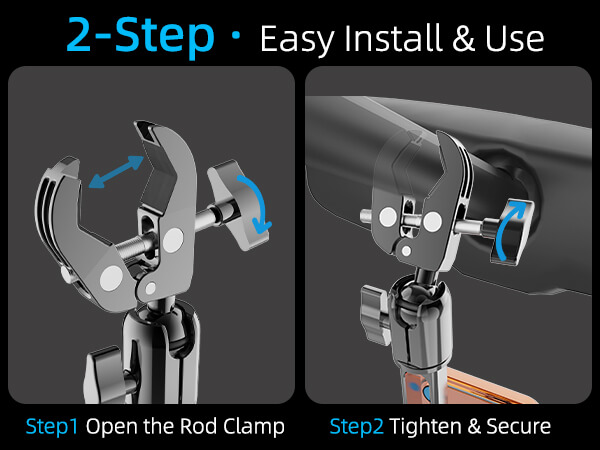 2-Step · Easy Install & Use

Step1 Open the Rod Clamp

Step2 Tighten & Secure