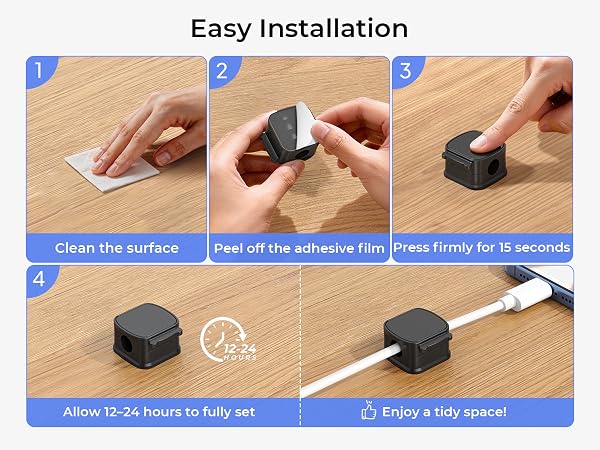 Easy Installation

1
Clean the surface

2
Peel off the adhesive film

3
Press firmly for 15 seconds

4
12-24 HOURS
Allow 12–24 hours to fully set

Enjoy a tidy space!