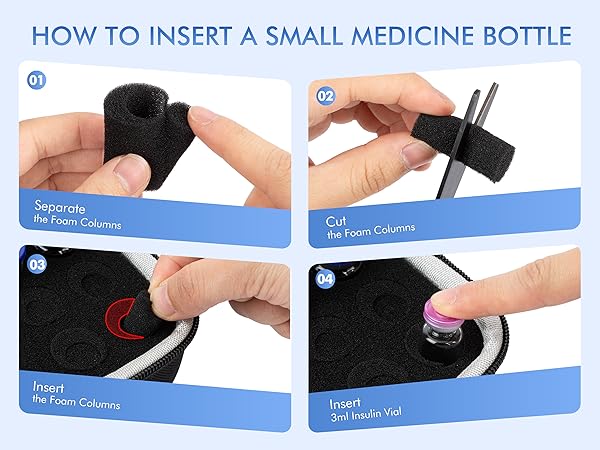 HOW TO INSERT A SMALL MEDICINE BOTTLE

01

Separate
the Foam Columns

02

Cut
the Foam Columns

03

Insert
the Foam Columns

04

Insert
3ml Insulin Vial