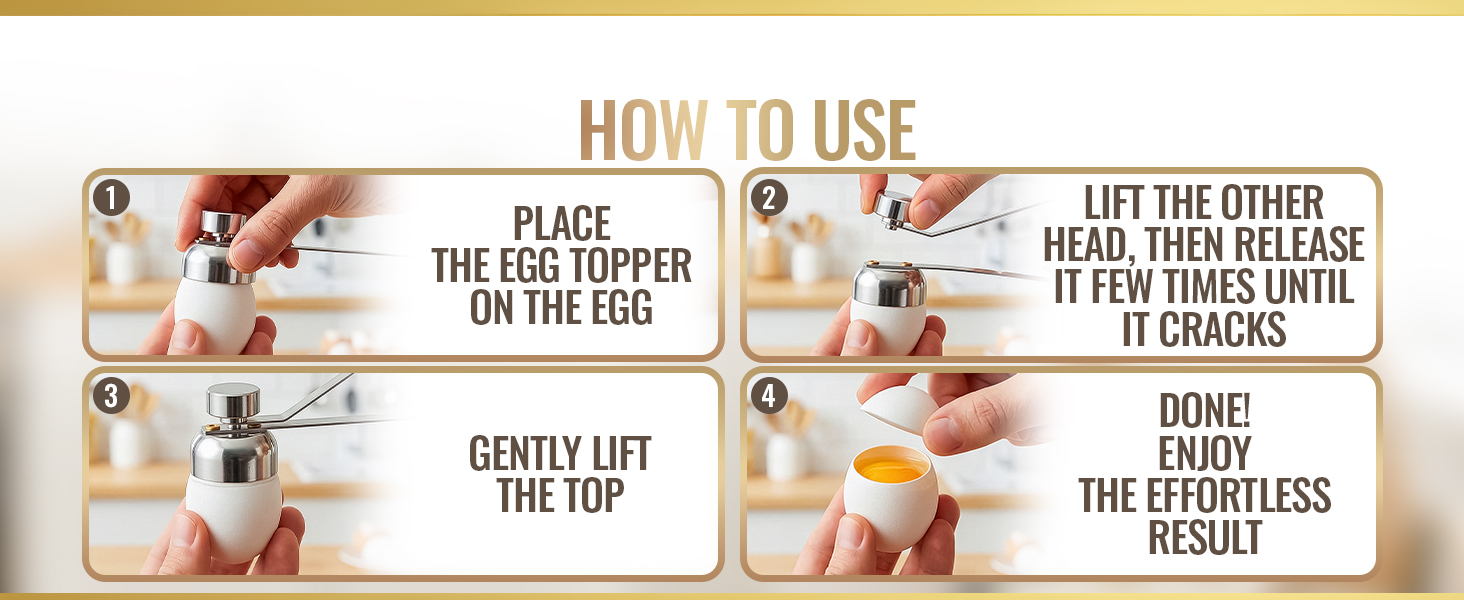 HOW TO USE

1
PLACE THE EGG TOPPER ON THE EGG

2
LIFT THE OTHER HEAD, THEN RELEASE IT FEW TIMES UNTIL IT CRACKS

3
GENTLY LIFT THE TOP

4
DONE! ENJOY THE EFFORTLESS RESULT