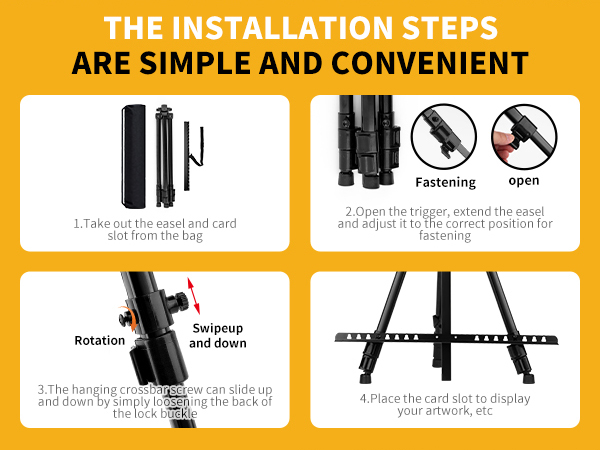 THE INSTALLATION STEPS
ARE SIMPLE AND CONVENIENT

1.Take out the easel and card slot from the bag

Fastening
open

2.Open the trigger, extend the easel and adjust it to the correct position for fastening

Rotation
Swipeup and down

3.The hanging crossbar screw can slide up and down by simply loosening the back of the lock buckle

4.Place the card slot to display your artwork, etc