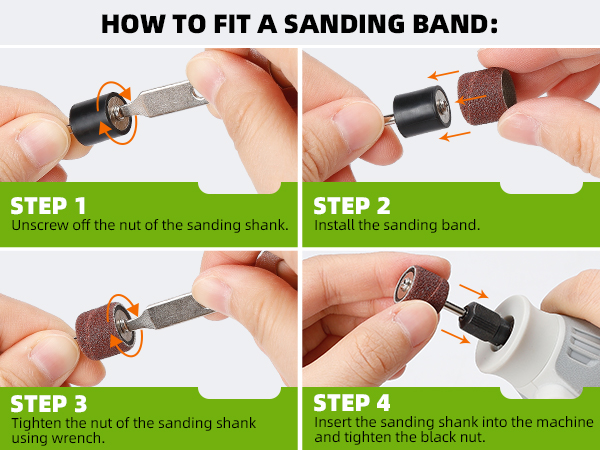 HOW TO FIT A SANDING BAND:

STEP 1
Unscrew off the nut of the sanding shank.

STEP 2
Install the sanding band.

STEP 3
Tighten the nut of the sanding shank using wrench.

STEP 4
Insert the sanding shank into the machine and tighten the black nut.