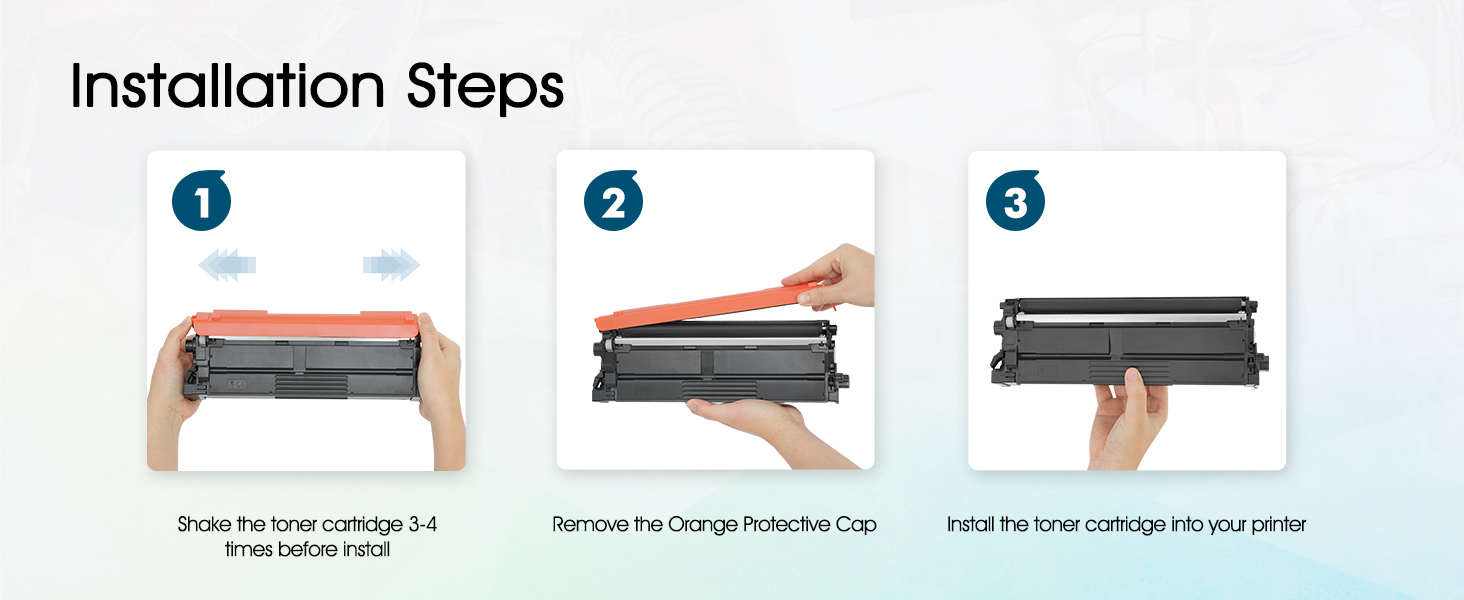 Installation Steps

1

Shake the toner cartridge 3-4 times before install

2

Remove the Orange Protective Cap

3

Install the toner cartridge into your printer