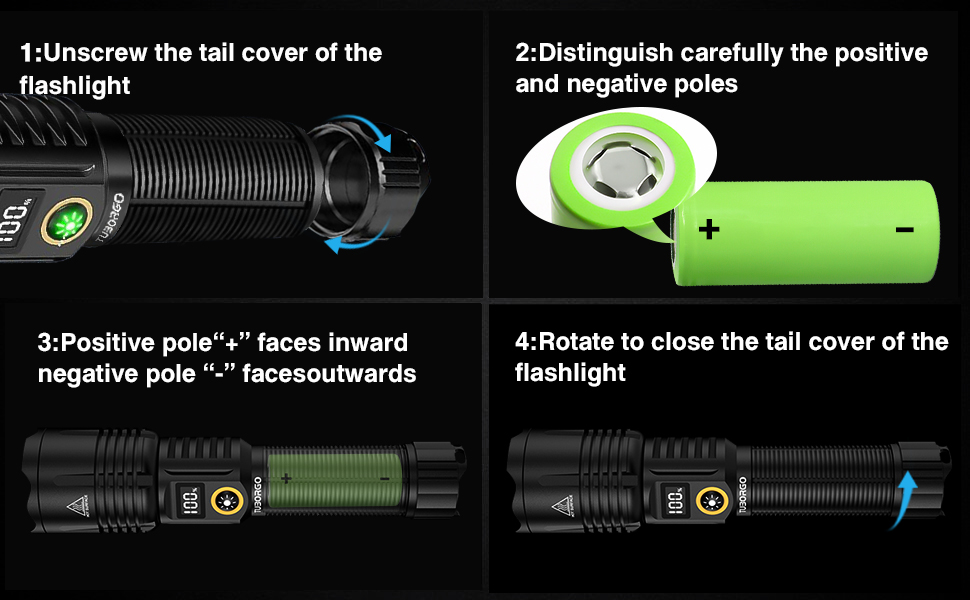 1:Unscrew the tail cover of the flashlight

TUBORGO

2:Distinguish carefully the positive and negative poles

+

−

3:Positive pole“+” faces inward negative pole “-” facesoutwards

100%

TUBORGO

+

−

4:Rotate to close the tail cover of the flashlight

100%

TUBORGO